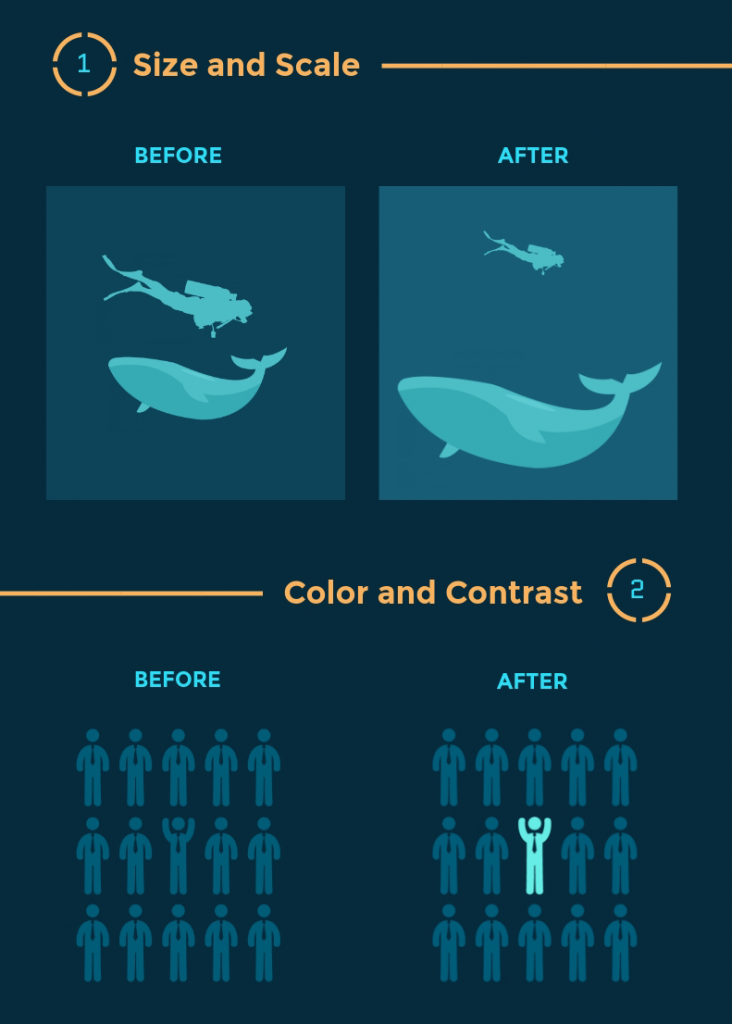 1 Size and Scale

BEFORE

AFTER

Color and Contrast 2

BEFORE

AFTER