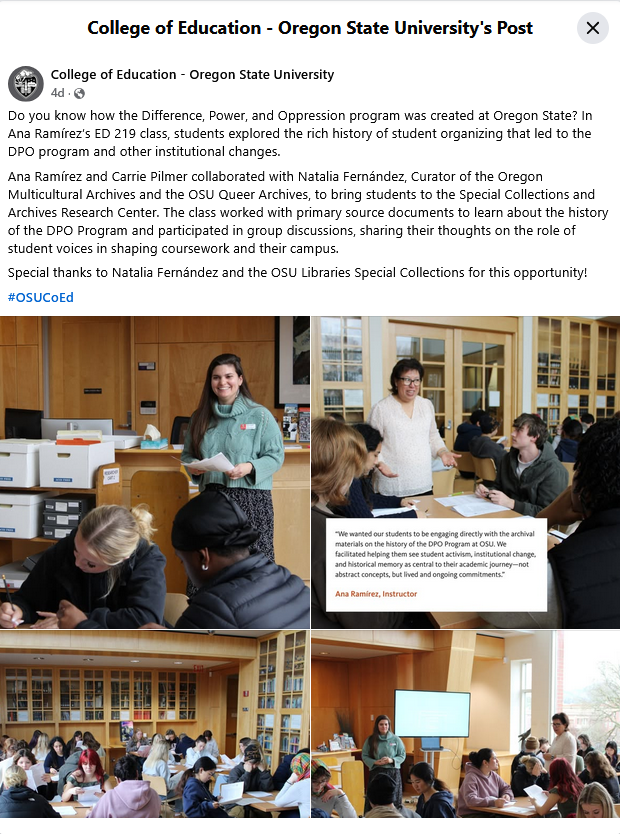 College of Education - Oregon State University's Post

College of Education - Oregon State University
4d ·

Do you know how the Difference, Power, and Oppression program was created at Oregon State? In Ana Ramírez's ED 219 class, students explored the rich history of student organizing that led to the DPO program and other institutional changes.

Ana Ramírez and Carrie Pilmer collaborated with Natalia Fernández, Curator of the Oregon Multicultural Archives and the OSU Queer Archives, to bring students to the Special Collections and Archives Research Center. The class worked with primary source documents to learn about the history of the DPO Program and participated in group discussions, sharing their thoughts on the role of student voices in shaping coursework and their campus.

Special thanks to Natalia Fernández and the OSU Libraries Special Collections for this opportunity!

#OSUCoEd

"We wanted our students to be engaging directly with the archival materials on the history of the DPO Program at OSU. We facilitated helping them see student activism, institutional change, and historical memory as central to their academic journey—not abstract concepts, but lived and ongoing commitments."

Ana Ramírez, Instructor