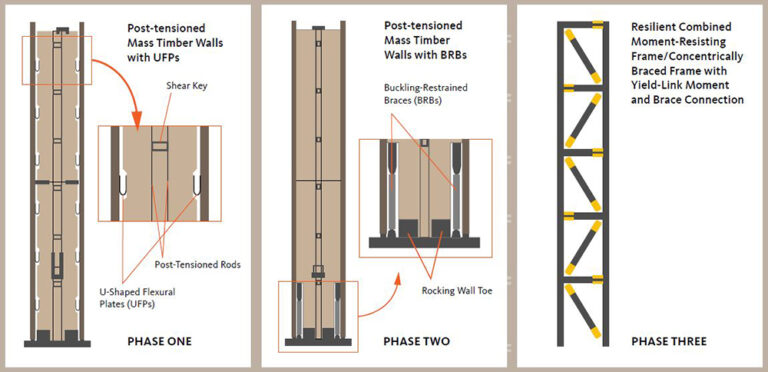 Post-tensioned Mass Timber Walls with UFPs

Shear Key

Post-Tensioned Rods

U-Shaped Flexural Plates (UFPs)

PHASE ONE

Post-tensioned Mass Timber Walls with BRBs

Buckling-Restrained Braces (BRBs)

Rocking Wall Toe

PHASE TWO

Resilient Combined Moment-Resisting Frame/Concentrically Braced Frame with Yield-Link Moment and Brace Connection

PHASE THREE