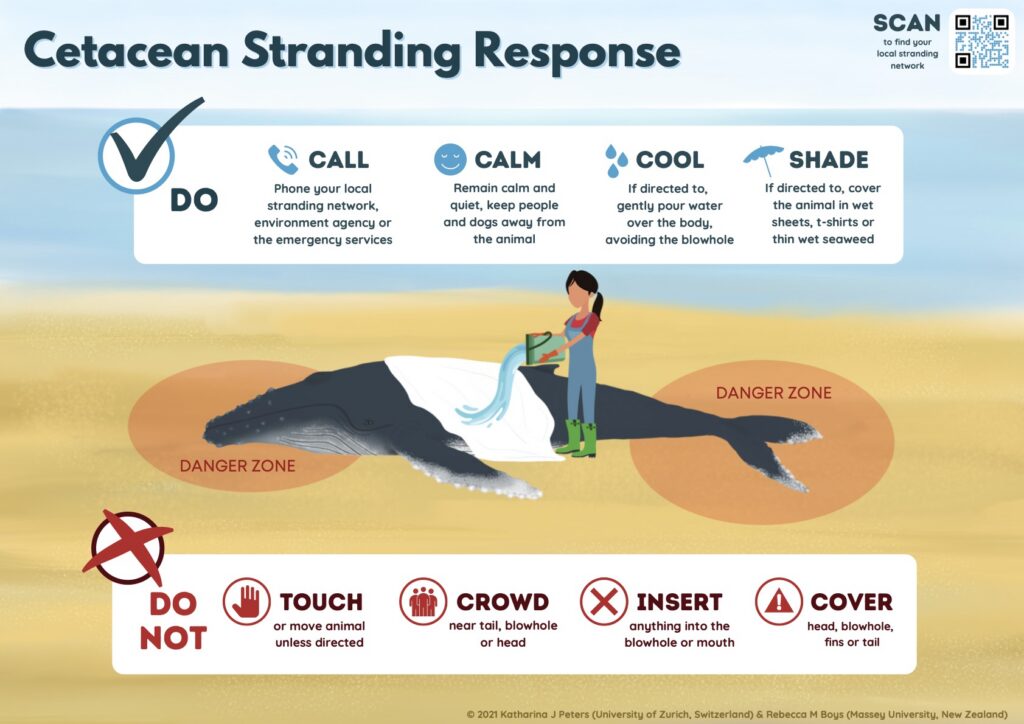 Cetacean Stranding Response

SCAN
to find your local stranding network

DO

CALL
Phone your local stranding network, environment agency or the emergency services

CALM
Remain calm and quiet, keep people and dogs away from the animal

COOL
If directed to, gently pour water over the body, avoiding the blowhole

SHADE
If directed to, cover the animal in wet sheets, t-shirts or thin wet seaweed

DANGER ZONE

DANGER ZONE

DO NOT

TOUCH
or move animal unless directed

CROWD
near tail, blowhole or head

INSERT
anything into the blowhole or mouth

COVER
head, blowhole, fins or tail

© 2021 Katharina J Peters (University of Zurich, Switzerland) & Rebecca M Boys (Massey University, New Zealand)